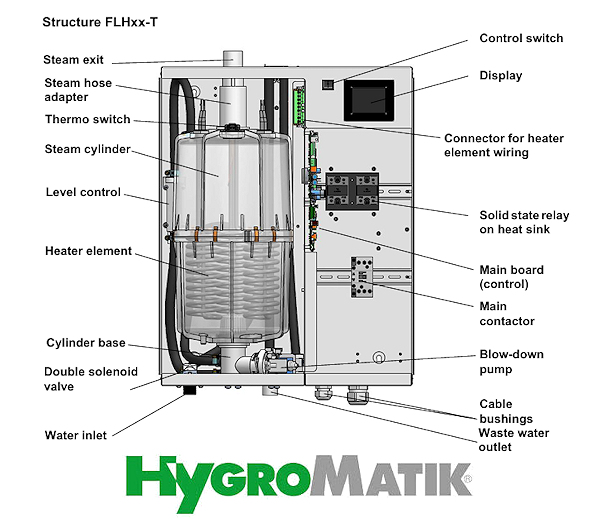 Structure FLHxx-T

Steam exit

Steam hose adapter

Thermo switch

Steam cylinder

Level control

Heater element

Cylinder base

Double solenoid valve

Water inlet

Control switch

Display

Connector for heater element wiring

Solid state relay on heat sink

Main board (control)

Main contactor

Blow-down pump

Cable bushings

Waste water outlet

HYGROMATIK®