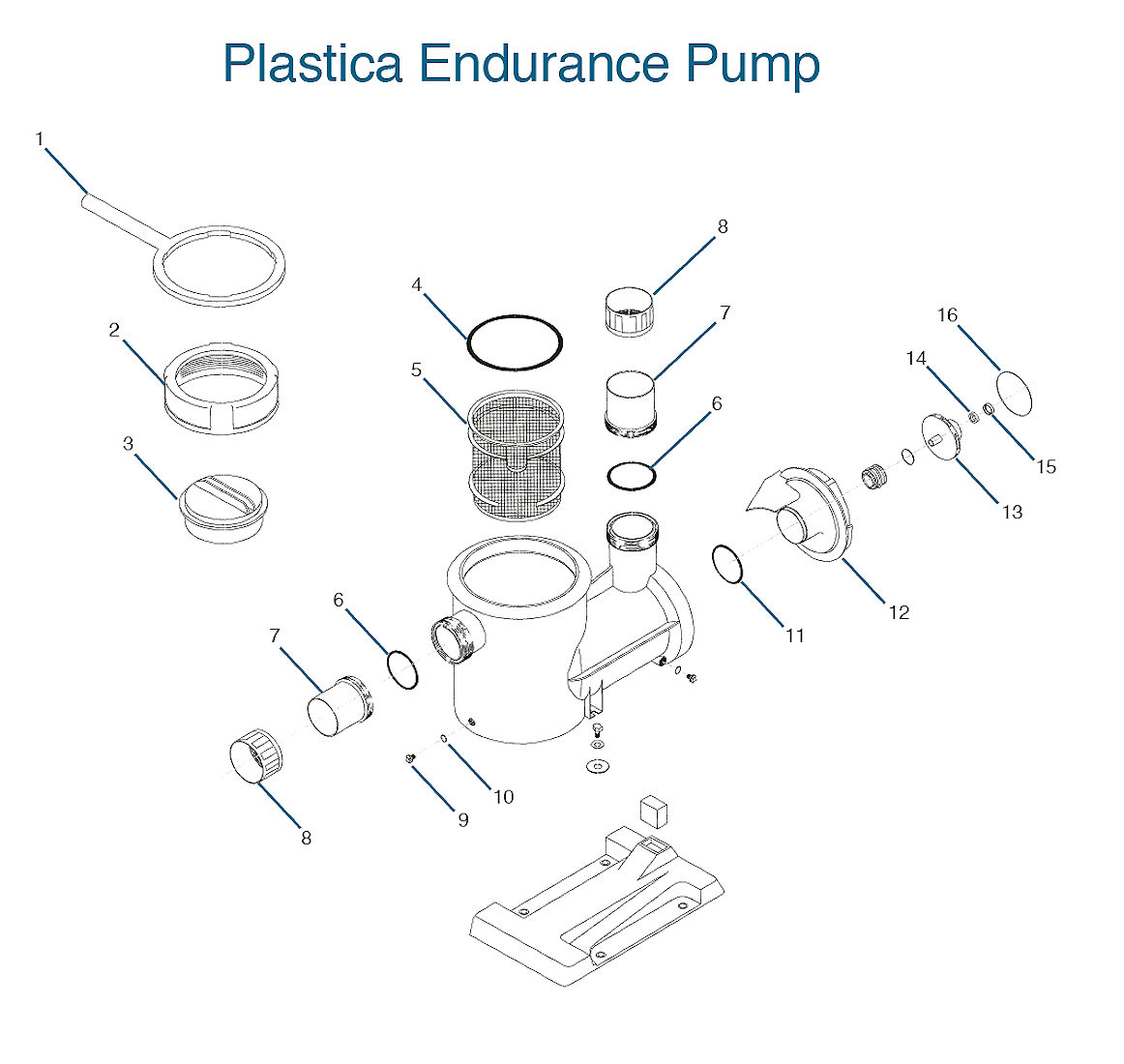 Plastica Endurance Pump

1

2

3

4

5

8

7

6

16

14

15

13

12

11

6

7

8

9

10